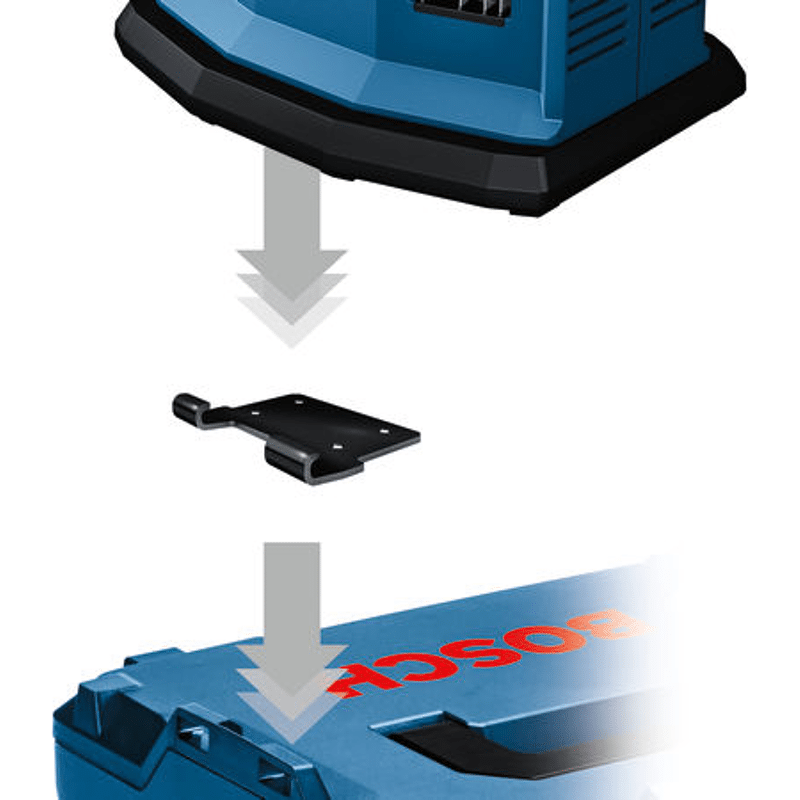 BOSCH