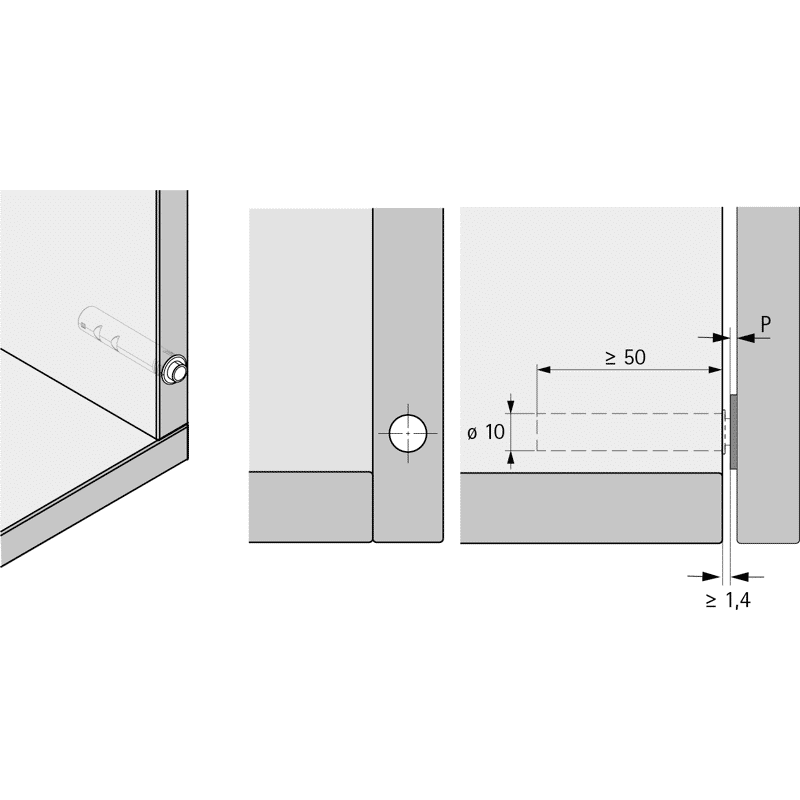 P

≥ 50

ø 10

≥ 1,4