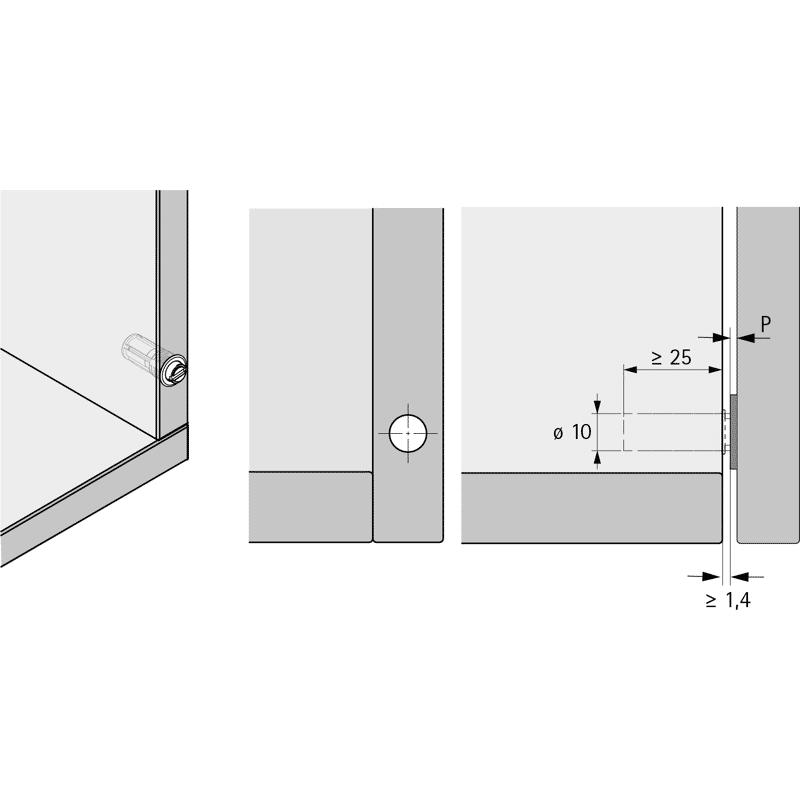 P
≥ 25
ø 10
≥ 1,4