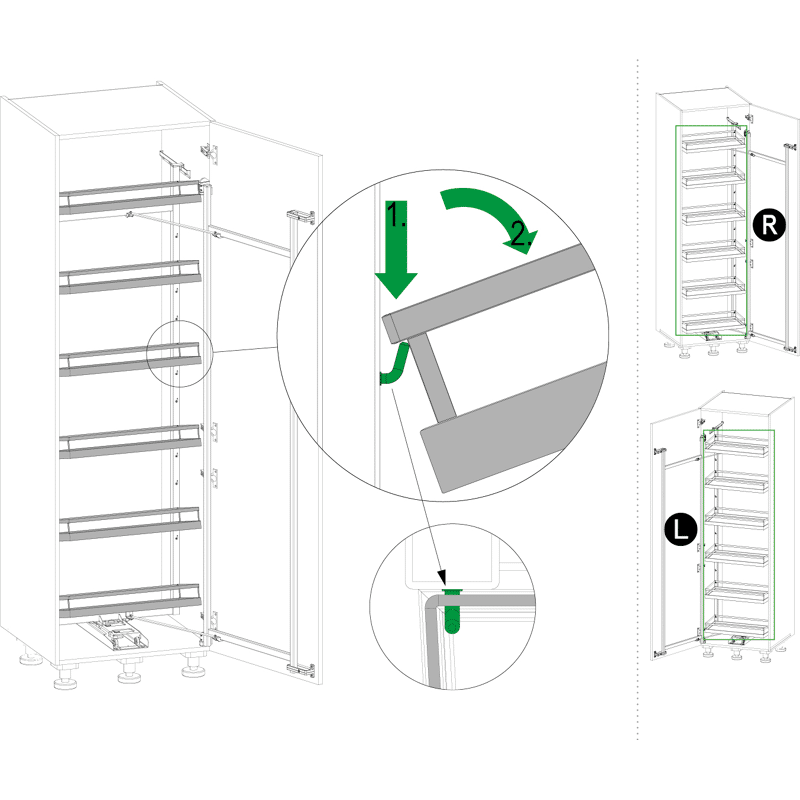 1.
2.
R
L