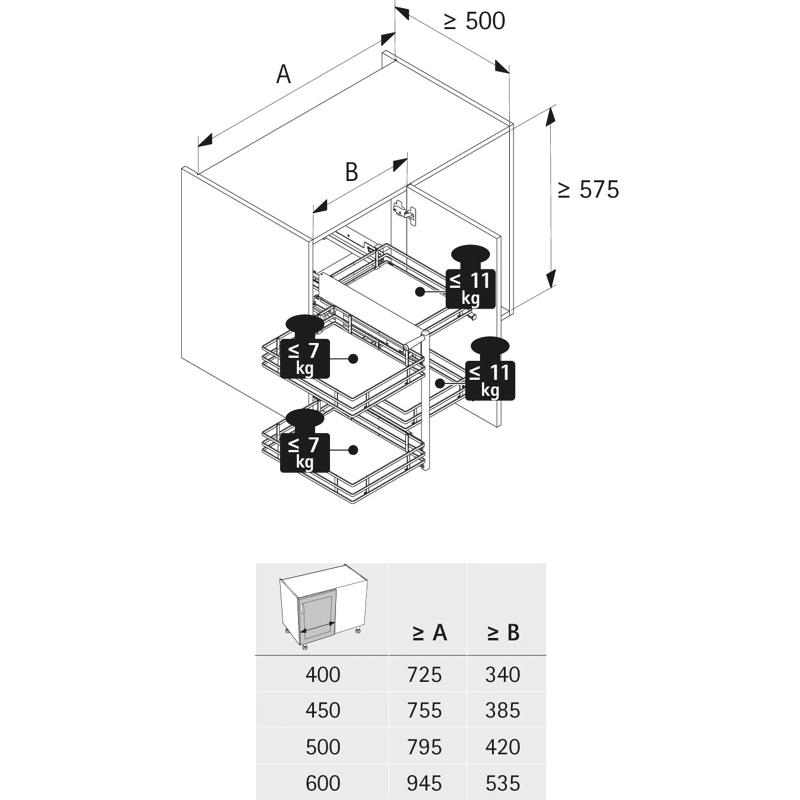 ≥ 500

A

B

≥ 575

≤ 11 kg

≤ 7 kg

≤ 11 kg

≤ 7 kg

| | ≥ A | ≥ B |
|---|---|---|
| 400 | 725 | 340 |
| 450 | 755 | 385 |
| 500 | 795 | 420 |
| 600 | 945 | 535 |