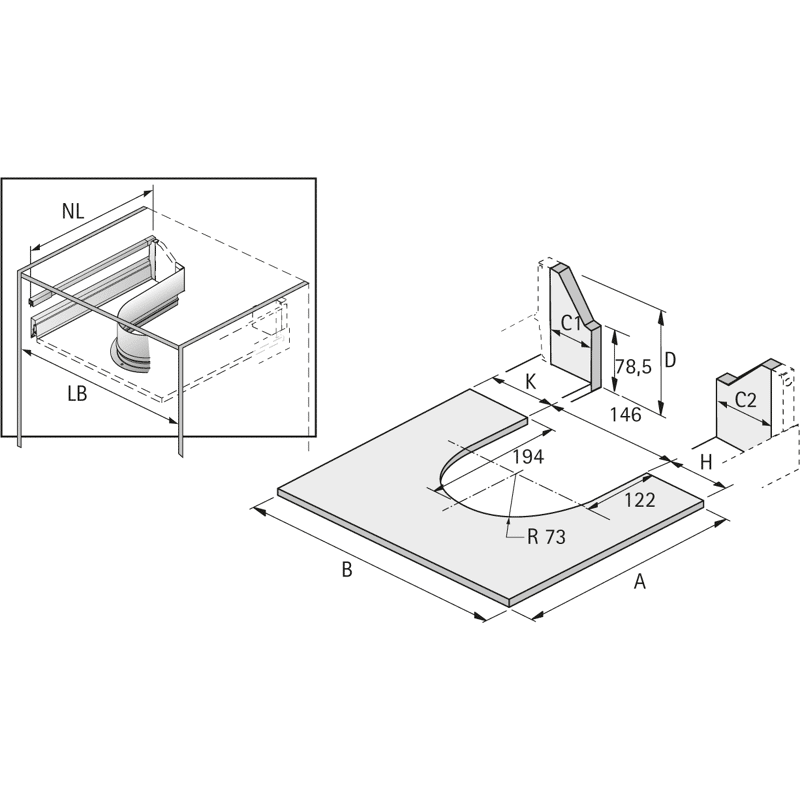 NL
LB
C1
78,5
D
K
146
C2
H
194
122
R 73
B
A