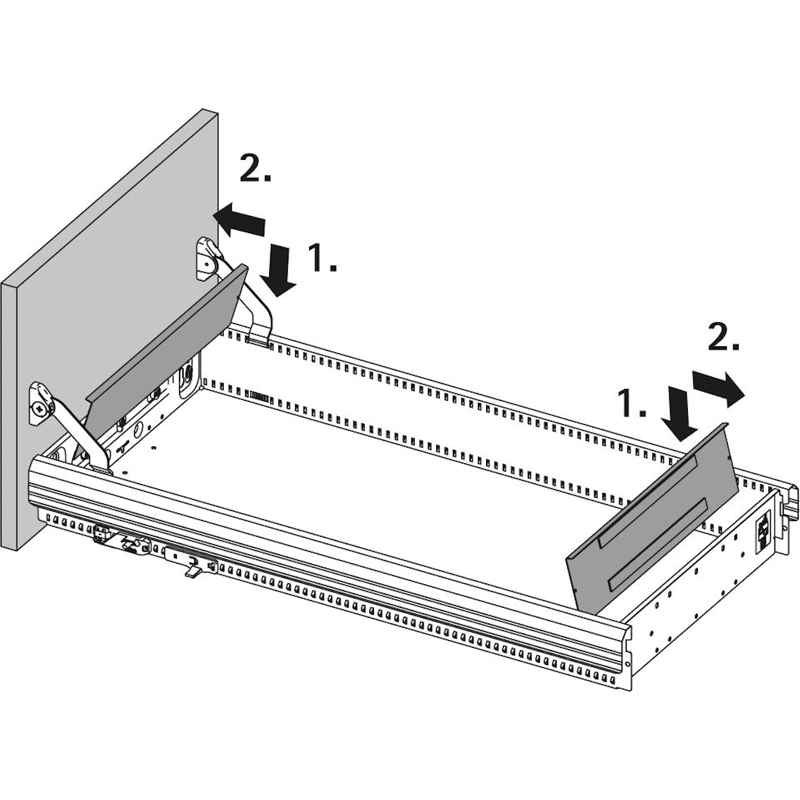 2.
1.
2.
1.