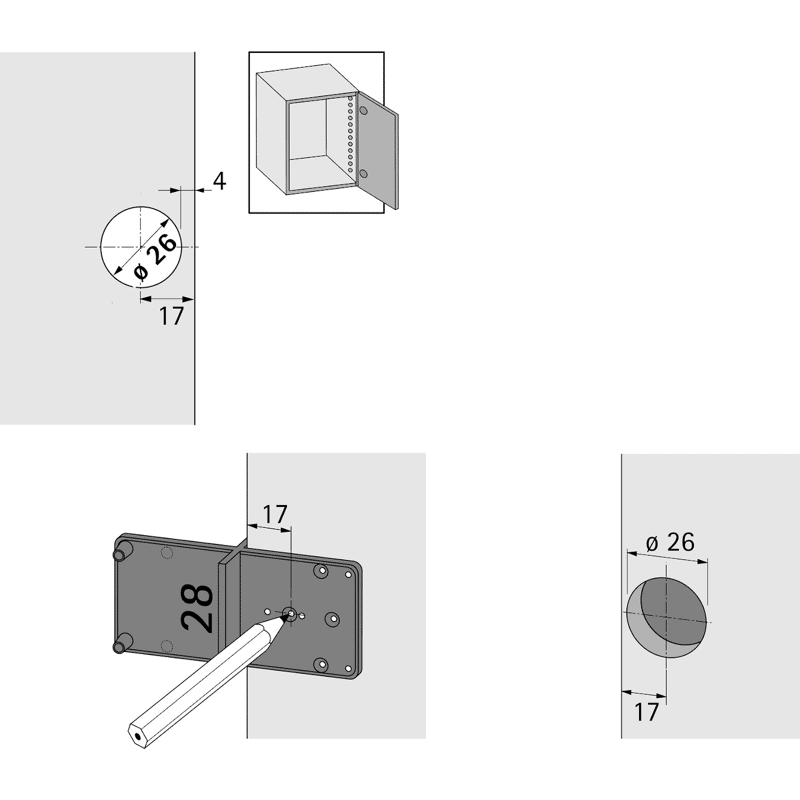 4
ø 26
17
17
28
ø 26
17