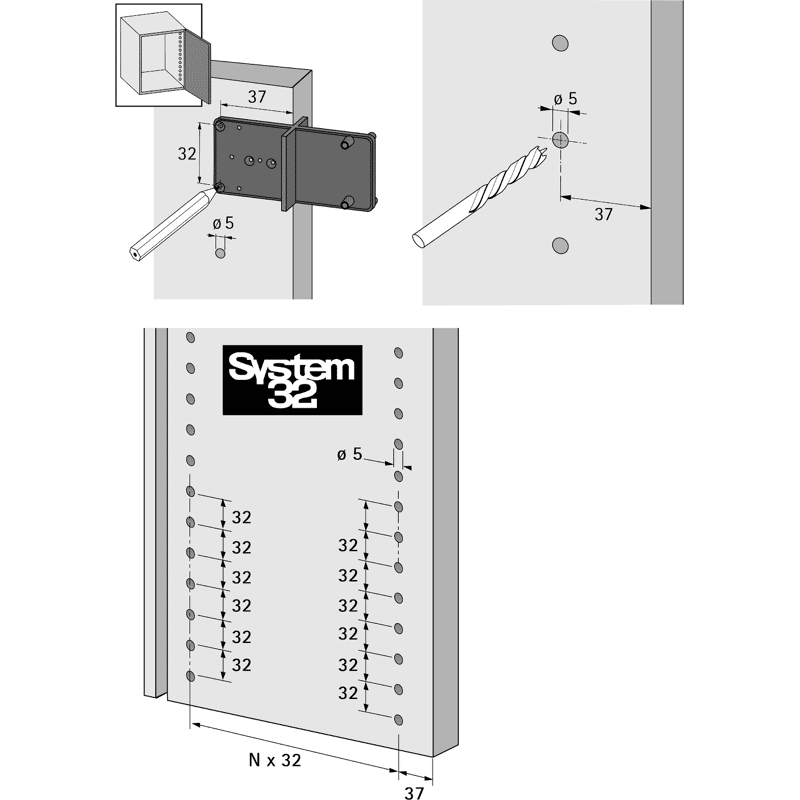 37
32
ø 5

ø 5
37

System 32
ø 5
32
32
32
32
32
32
32
32
32
32
32
32
N x 32
37