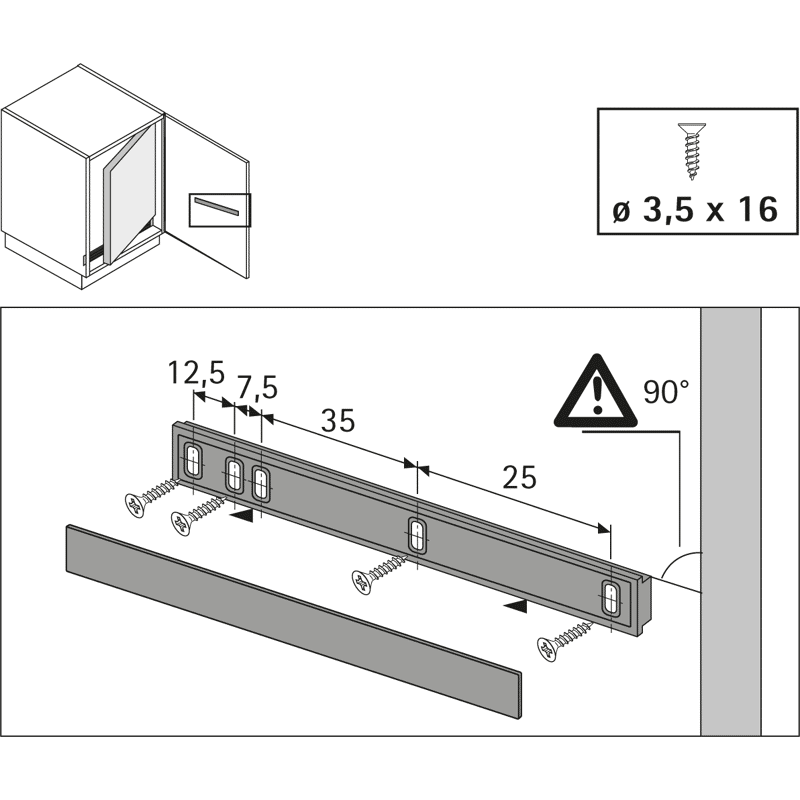 ø 3,5 x 16

12,5
7,5
35
25
90°