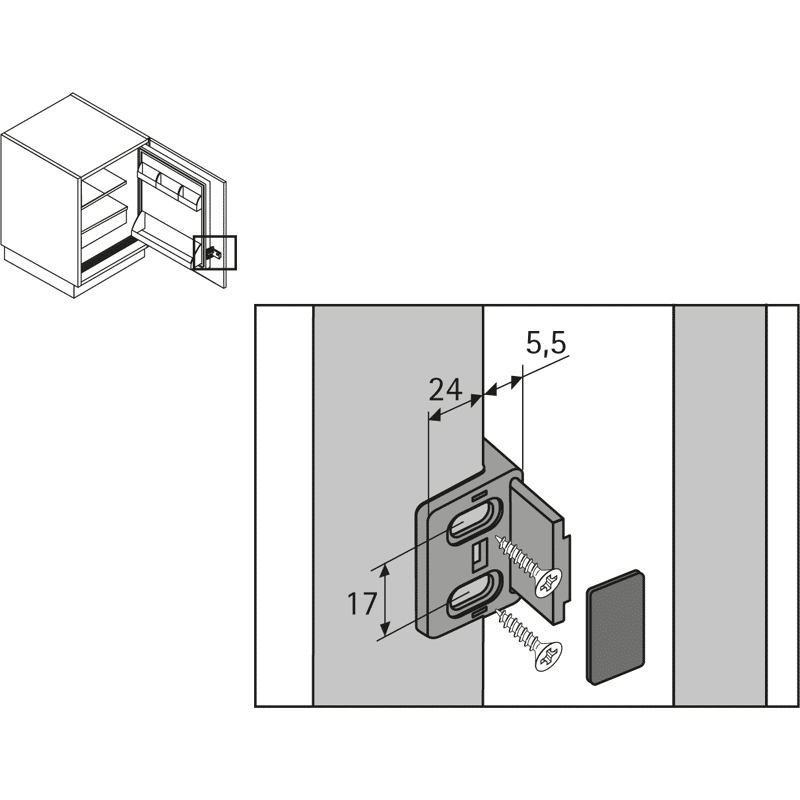 5,5
24
17