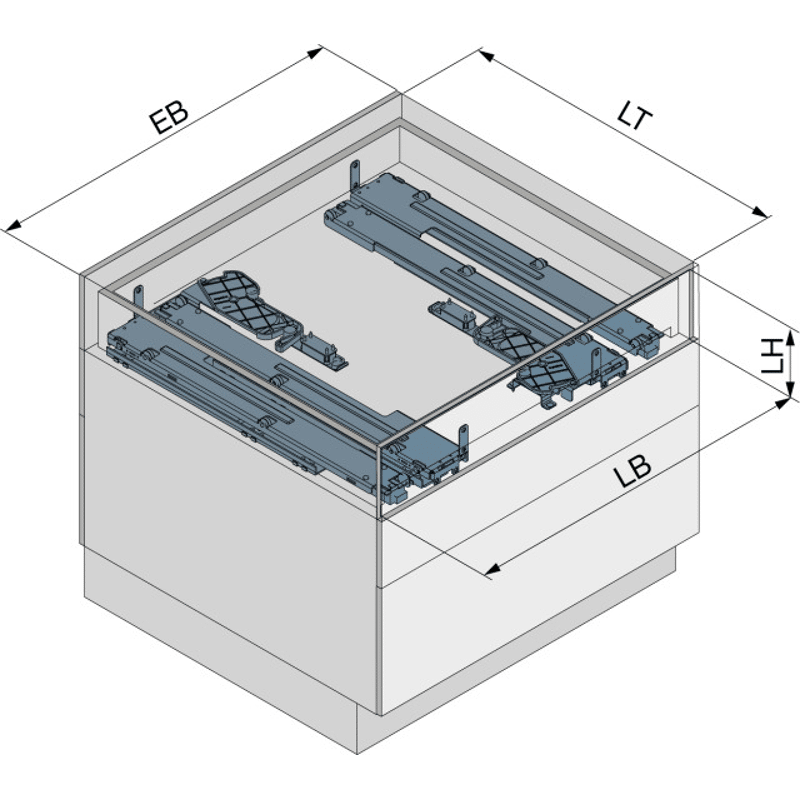 EB
LT
LH
LB