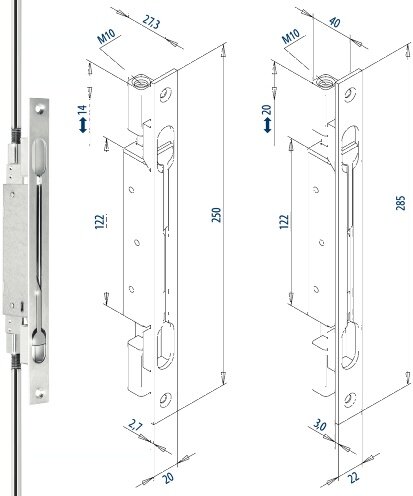 27,3
M10
14
122
250
2,7
20
40
M10
20
122
285
3,0
22