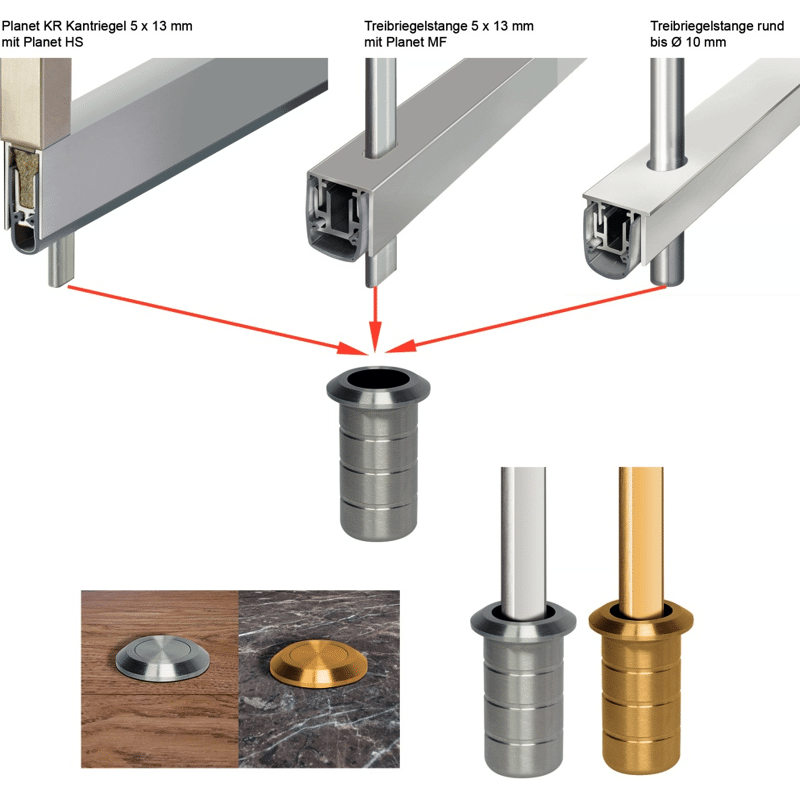 Planet KR Kantriegel 5 x 13 mm mit Planet HS

Treibriegelstange 5 x 13 mm mit Planet MF

Treibriegelstange rund bis Ø 10 mm