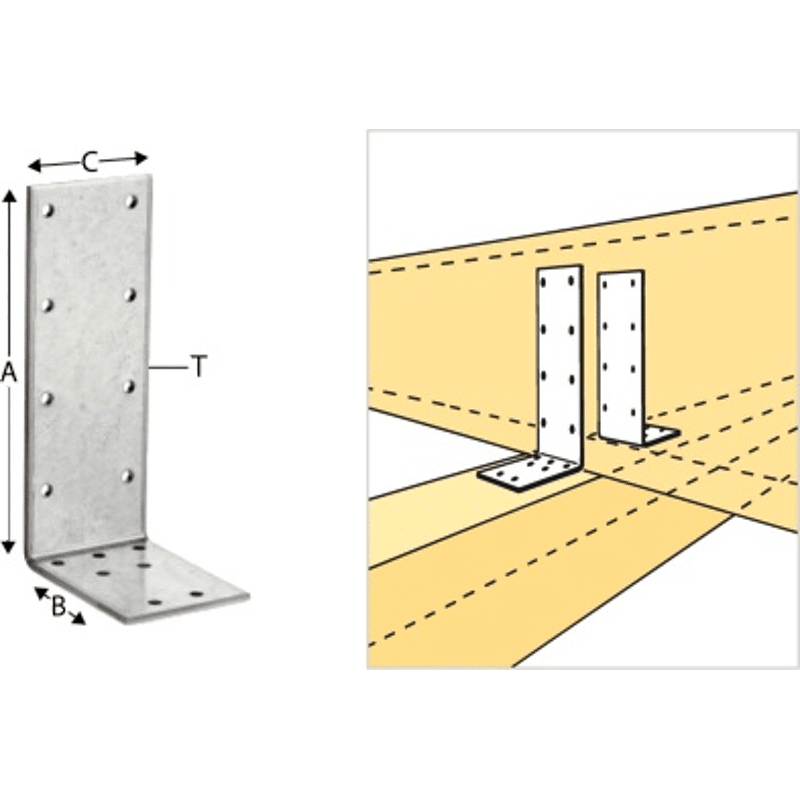 C
A
T
B