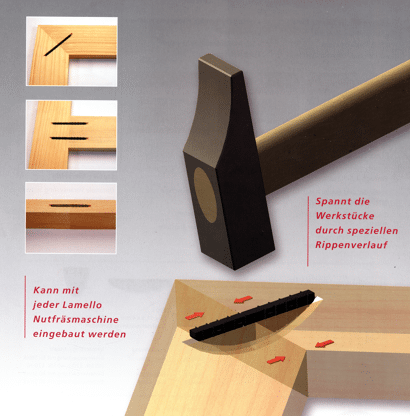 Spannt die Werkstücke durch speziellen Rippenverlauf

Kann mit jeder Lamello Nutfräsmaschine eingebaut werden