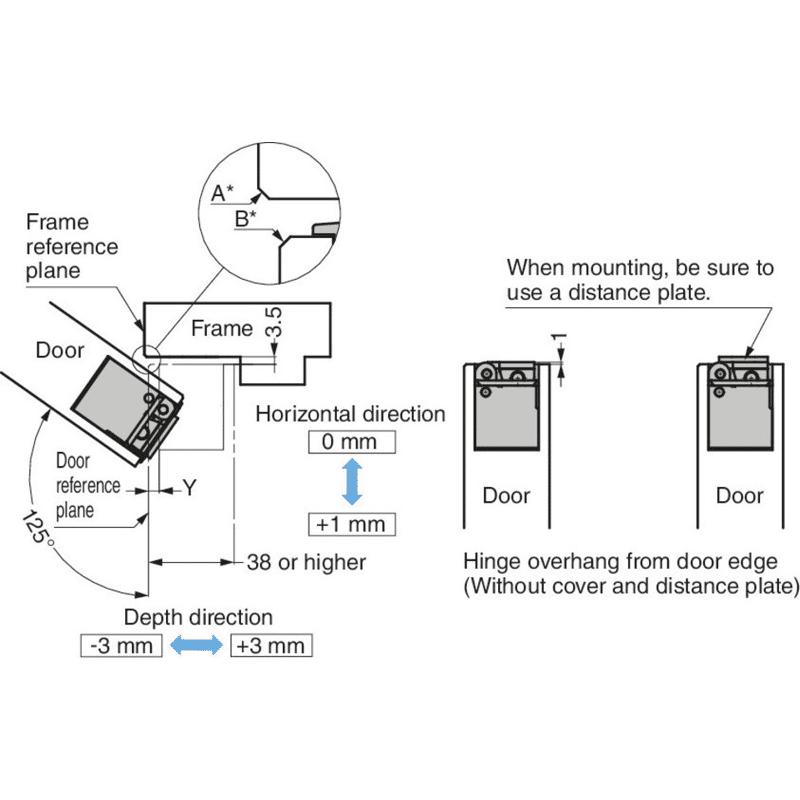 A*
B*
Frame reference plane
Frame
3.5
Door
Door reference plane
Y
125°
38 or higher
Horizontal direction
0 mm
+1 mm
Depth direction
-3 mm
+3 mm
When mounting, be sure to use a distance plate.
1
Door
Door
Hinge overhang from door edge (Without cover and distance plate)